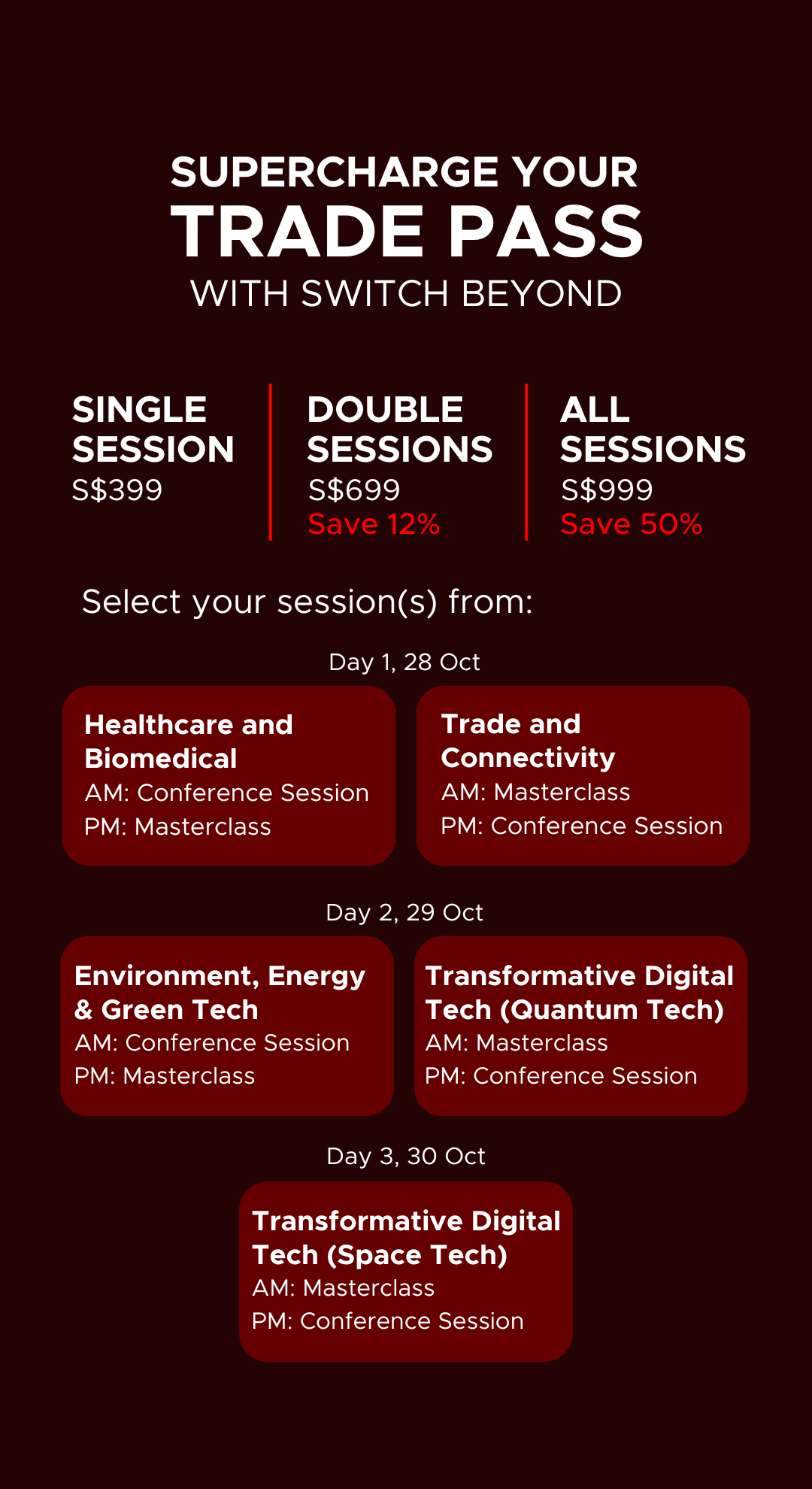 SUPERCHARGE YOUR
TRADE PASS
WITH SWITCH BEYOND

SINGLE SESSION
S$399

DOUBLE SESSIONS
S$699
Save 12%

ALL SESSIONS
S$999
Save 50%

Select your session(s) from:

Day 1, 28 Oct

Healthcare and Biomedical
AM: Conference Session
PM: Masterclass

Trade and Connectivity
AM: Masterclass
PM: Conference Session

Day 2, 29 Oct

Environment, Energy & Green Tech
AM: Conference Session
PM: Masterclass

Transformative Digital Tech (Quantum Tech)
AM: Masterclass
PM: Conference Session

Day 3, 30 Oct

Transformative Digital Tech (Space Tech)
AM: Masterclass
PM: Conference Session